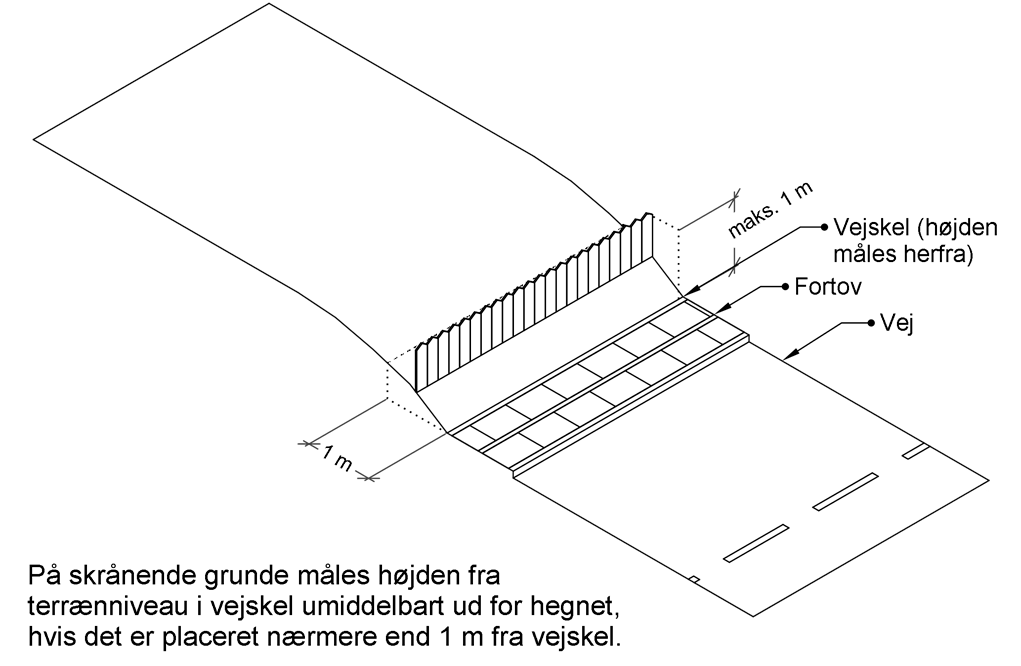 maks. 1 m

Vejskel (højden måles herfra)

Fortov

Vej

1 m

På skrånende grunde måles højden fra terrænniveau i vejskel umiddelbart ud for hegnet, hvis det er placeret nærmere end 1 m fra vejskel.