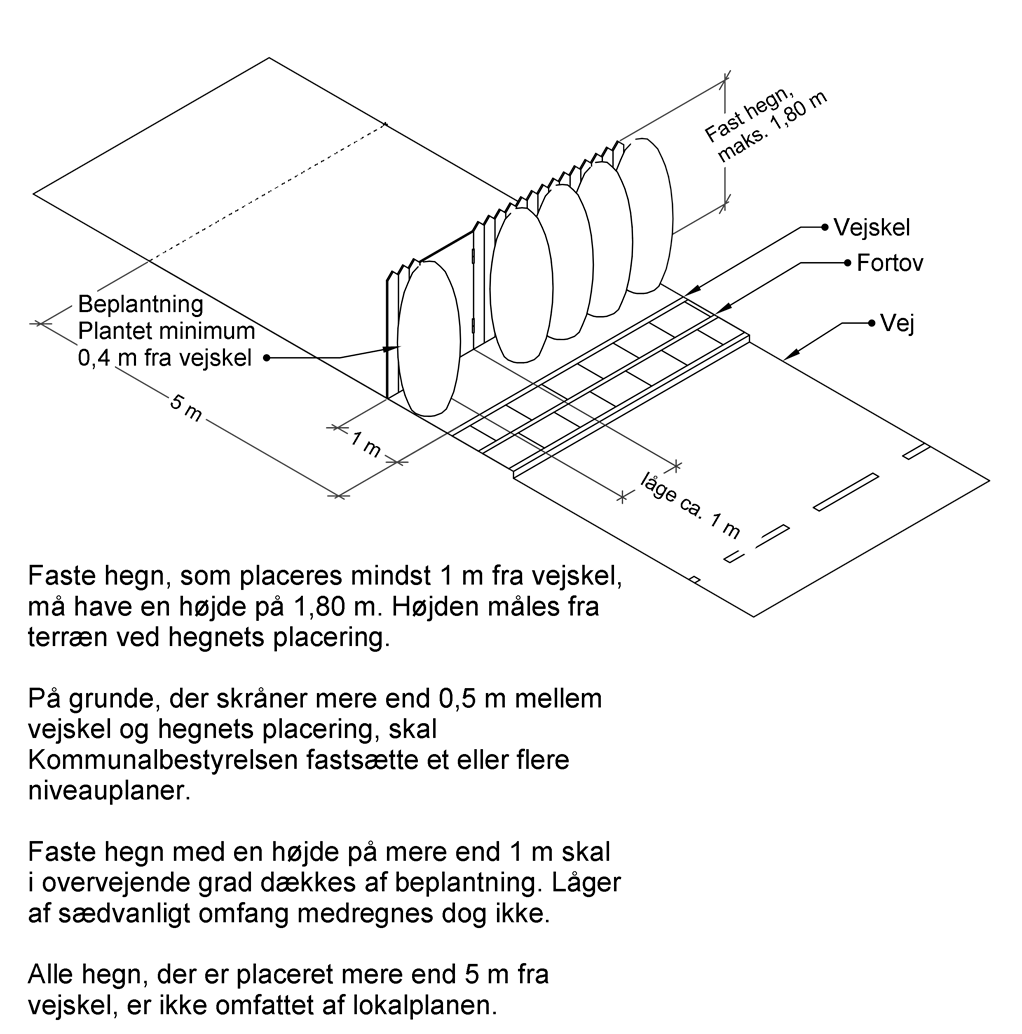 Fast hegn, maks. 1,80 m

Vejskel

Fortov

Vej

Beplantning
Plantet minimum
0,4 m fra vejskel

5 m

1 m

låge ca. 1 m

Faste hegn, som placeres mindst 1 m fra vejskel, må have en højde på 1,80 m. Højden måles fra terræn ved hegnets placering.

På grunde, der skråner mere end 0,5 m mellem vejskel og hegnets placering, skal Kommunalbestyrelsen fastsætte et eller flere niveauplaner.

Faste hegn med en højde på mere end 1 m skal i overvejende grad dækkes af beplantning. Låger af sædvanligt omfang medregnes dog ikke.

Alle hegn, der er placeret mere end 5 m fra vejskel, er ikke omfattet af lokalplanen.