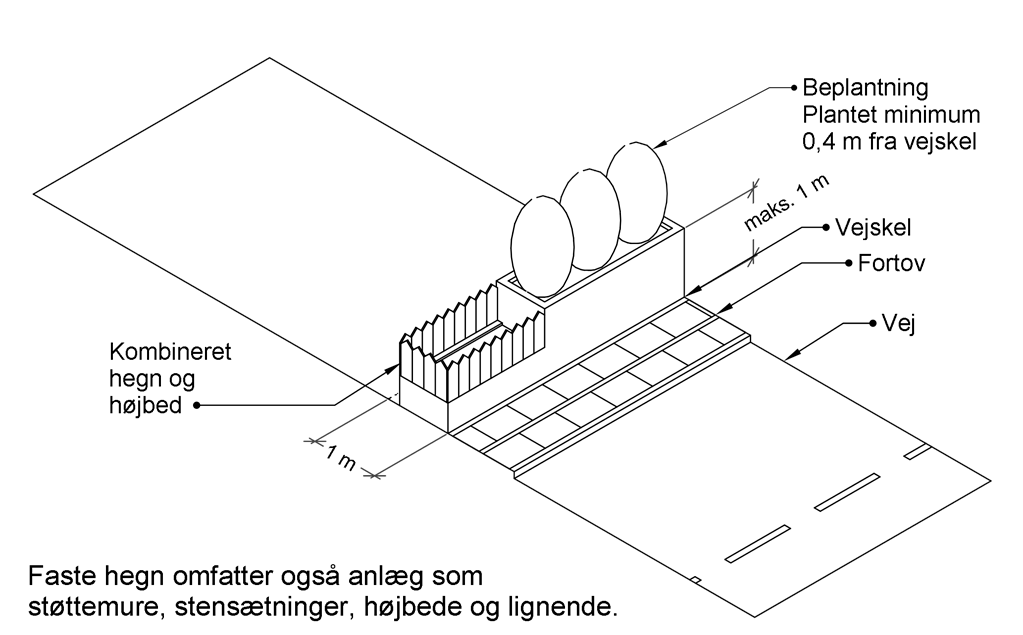 Beplantning
Plantet minimum
0,4 m fra vejskel

maks. 1 m

Vejskel

Fortov

Vej

Kombineret
hegn og
højbed

1 m

Faste hegn omfatter også anlæg som
støttemure, stensætninger, højbede og lignende.