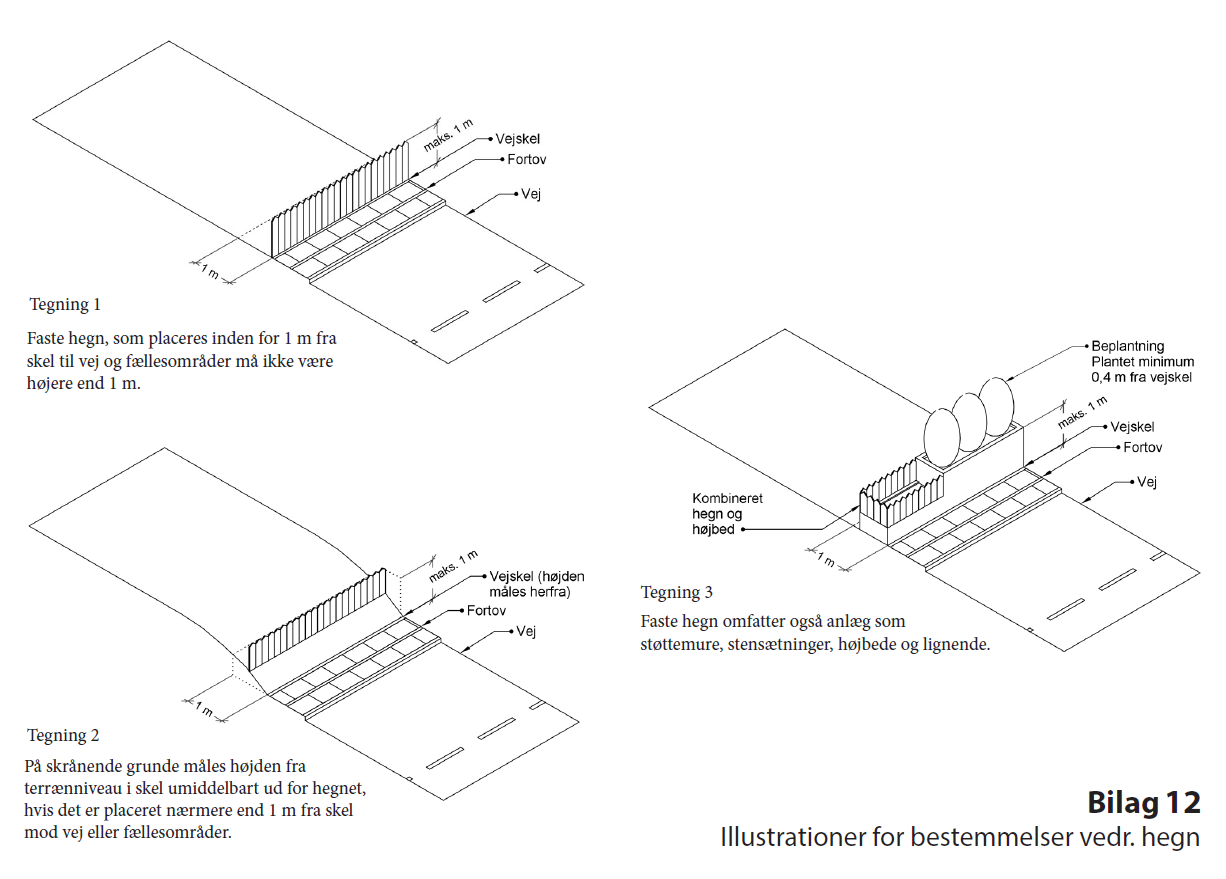 maks. 1 m
Vejskel
Fortov
Vej
1 m

Tegning 1

Faste hegn, som placeres inden for 1 m fra skel til vej og fællesområder må ikke være højere end 1 m.

maks. 1 m
Vejskel (højden måles herfra)
Fortov
Vej
1 m

Tegning 2

På skrånende grunde måles højden fra terrænniveau i skel umiddelbart ud for hegnet, hvis det er placeret nærmere end 1 m fra skel mod vej eller fællesområder.

Beplantning
Plantet minimum
0,4 m fra vejskel
maks. 1 m
Vejskel
Fortov
Vej
Kombineret
hegn og
højbed
1 m

Tegning 3

Faste hegn omfatter også anlæg som støttemure, stensætninger, højbede og lignende.

Bilag 12
Illustrationer for bestemmelser vedr. hegn