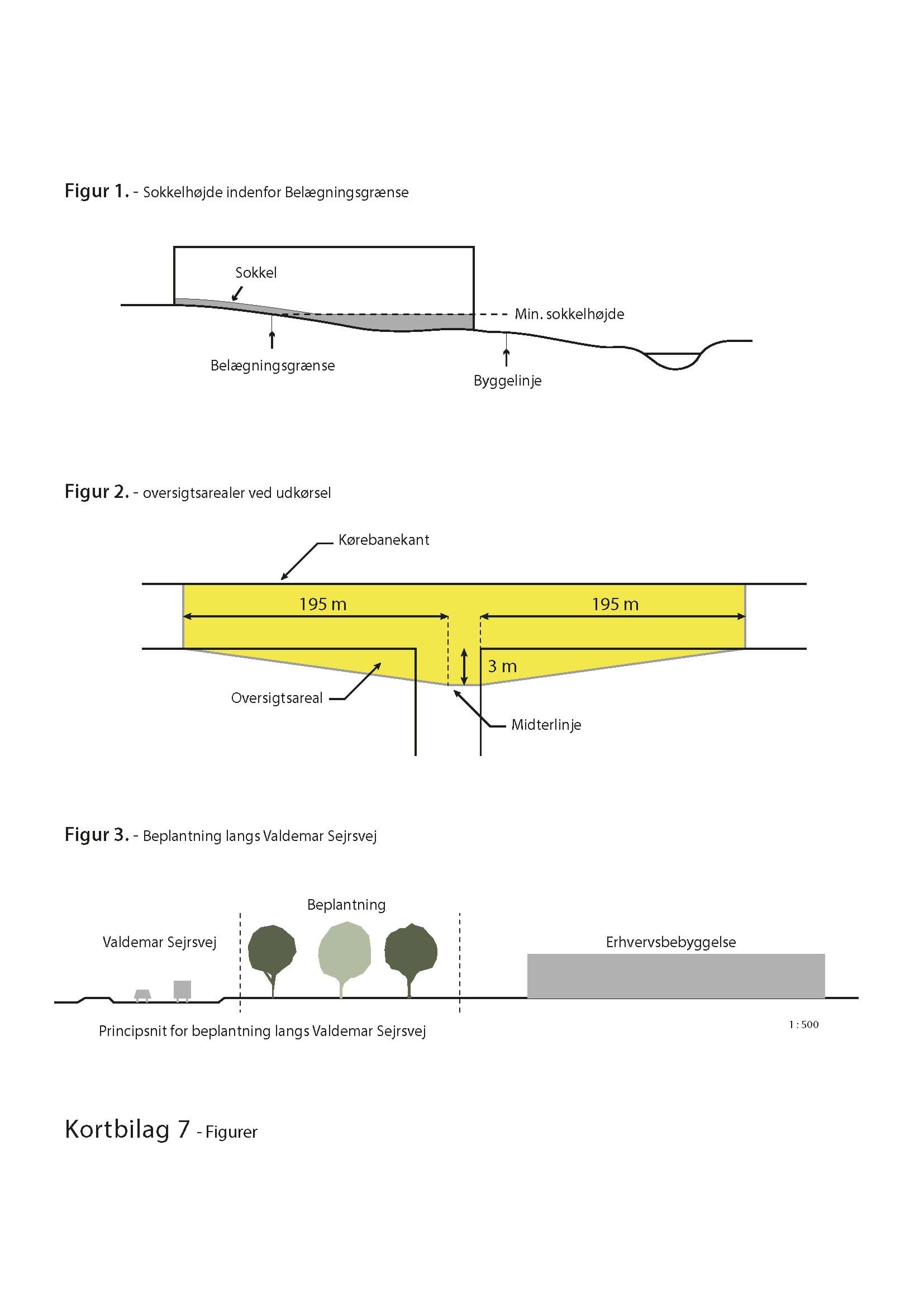 Figur 1. - Sokkelhøjde indenfor Belægningsgrænse

Sokkel

Min. sokkelhøjde

Belægningsgrænse

Byggelinje

Figur 2. - oversigtsarealer ved udkørsel

Kørebanekant

195 m

195 m

3 m

Oversigtsareal

Midterlinje

Figur 3. - Beplantning langs Valdemar Sejrsvej

Beplantning

Valdemar Sejrsvej

Erhvervsbebyggelse

Principsnit for beplantning langs Valdemar Sejrsvej

1 : 500

Kortbilag 7 - Figurer